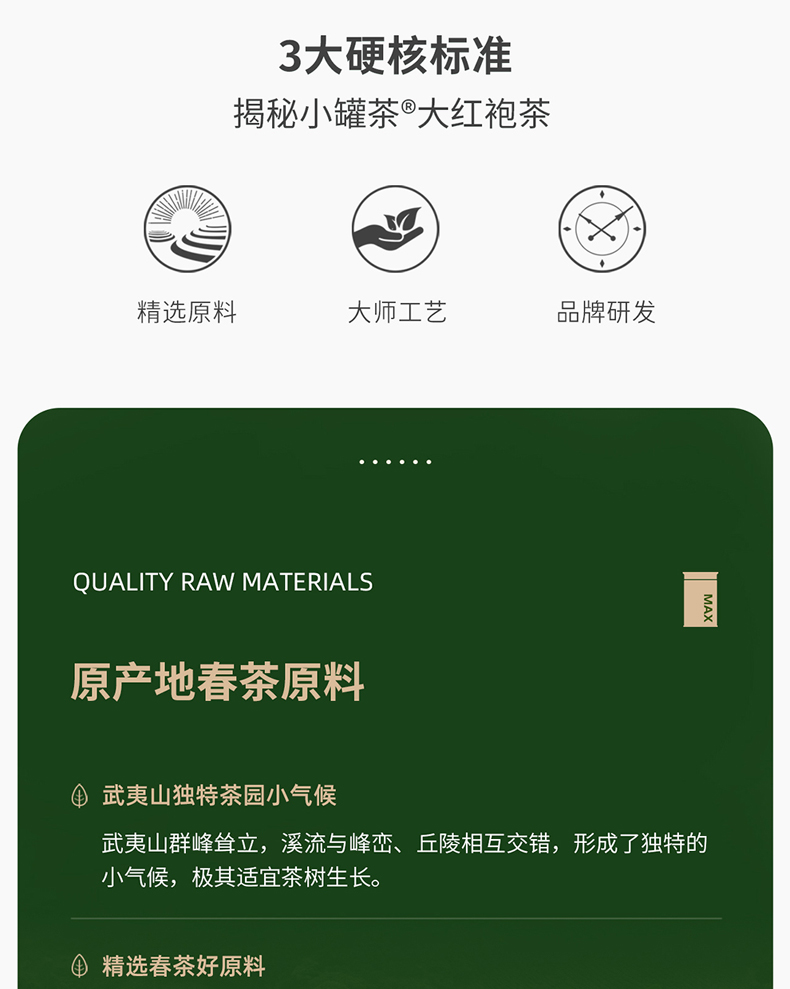 3大硬核标准

揭秘小罐茶®大红袍茶

精选原料

大师工艺

品牌研发

QUALITY RAW MATERIALS

MAX

原产地春茶原料

武夷山独特茶园小气候

武夷山群峰耸立，溪流与峰峦、丘陵相互交错，形成了独特的小气候，极其适宜茶树生长。

精选春茶好原料