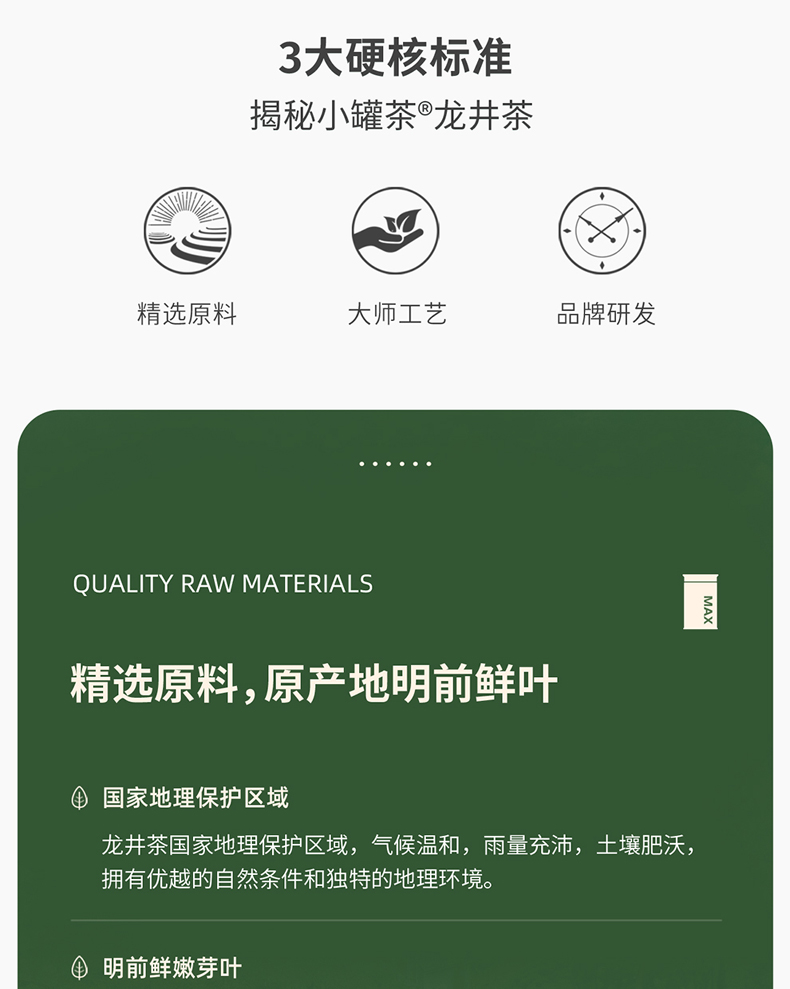 3大硬核标准

揭秘小罐茶®龙井茶

精选原料

大师工艺

品牌研发

QUALITY RAW MATERIALS

MAX

精选原料，原产地明前鲜叶

国家地理保护区域

龙井茶国家地理保护区域，气候温和，雨量充沛，土壤肥沃，拥有优越的自然条件和独特的地理环境。

明前鲜嫩芽叶