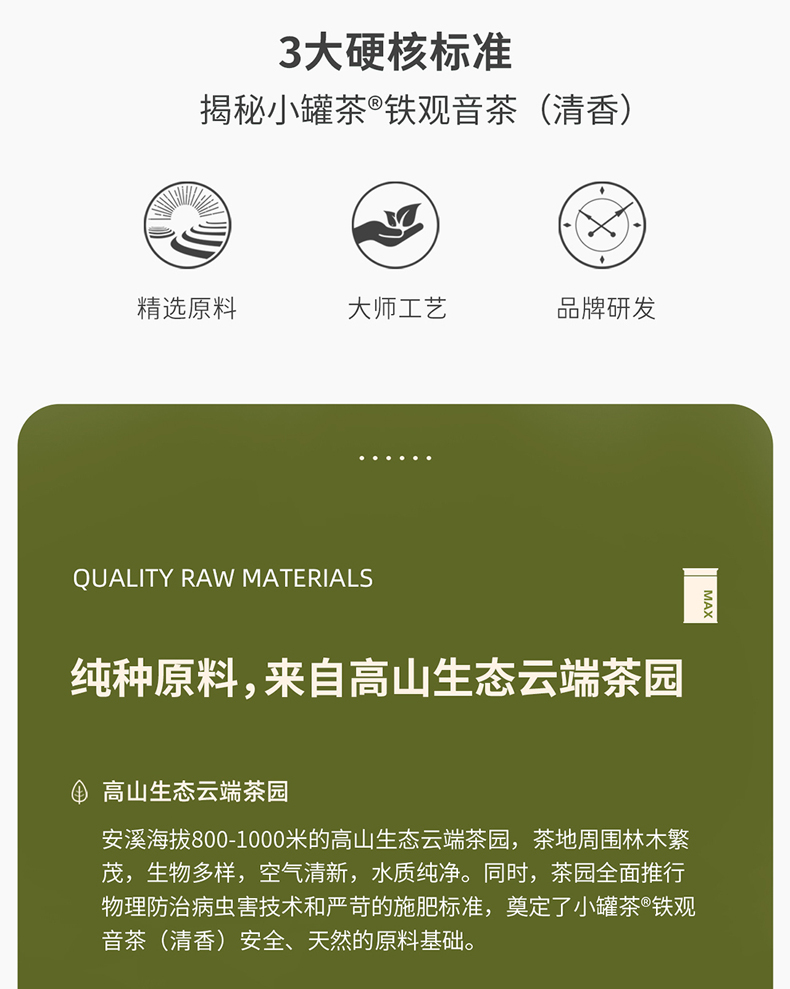 3大硬核标准

揭秘小罐茶®铁观音茶（清香）

精选原料

大师工艺

品牌研发

QUALITY RAW MATERIALS

MAX

纯种原料，来自高山生态云端茶园

高山生态云端茶园

安溪海拔800-1000米的高山生态云端茶园，茶地周围林木繁茂，生物多样，空气清新，水质纯净。同时，茶园全面推行物理防治病虫害技术和严苛的施肥标准，奠定了小罐茶®铁观音茶（清香）安全、天然的原料基础。